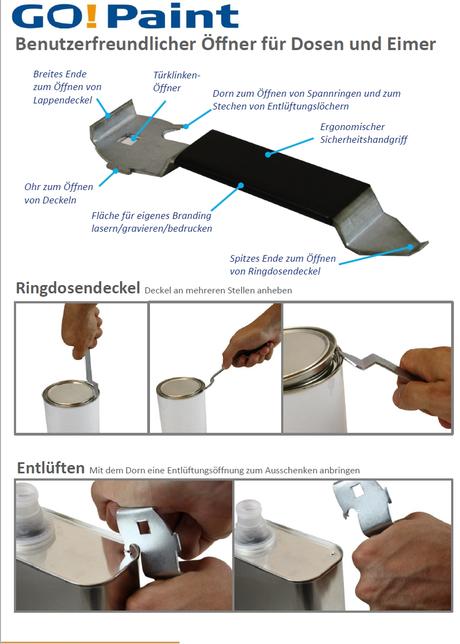 GO!Paint

Benutzerfreundlicher Öffner für Dosen und Eimer

Breites Ende zum Öffnen von Lappendeckel

Türklinken-Öffner

Dorn zum Öffnen von Spannringen und zum Stechen von Entlüftungslöchern

Ergonomischer Sicherheitshandgriff

Ohr zum Öffnen von Deckeln

Fläche für eigenes Branding lasern/gravieren/bedrucken

Spitzes Ende zum Öffnen von Ringdosendeckel

Ringdosendeckel Deckel an mehreren Stellen anheben

Entlüften Mit dem Dorn eine Entlüftungsöffnung zum Ausschenken anbringen